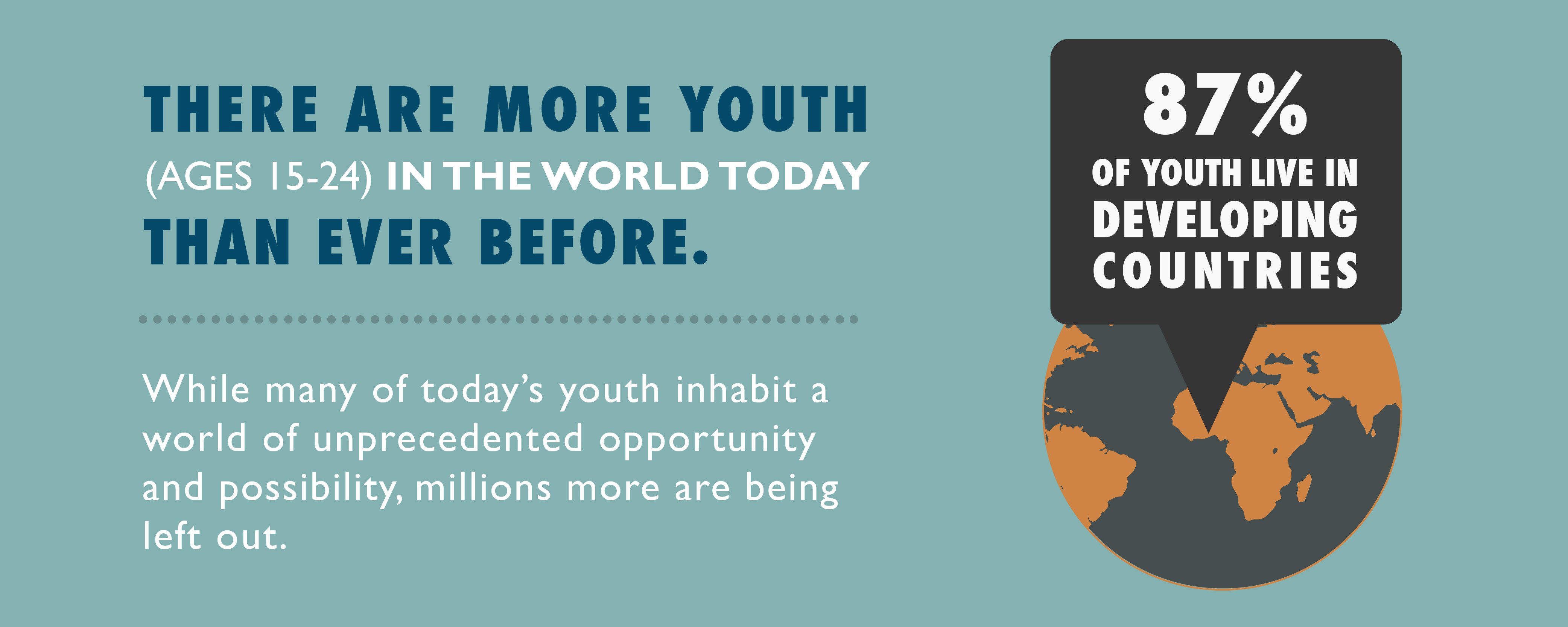 THERE ARE MORE YOUTH (AGES 15-24) IN THE WORLD TODAY THAN EVER BEFORE.

While many of today's youth inhabit a world of unprecedented opportunity and possibility, millions more are being left out.

87%

OF YOUTH LIVE IN DEVELOPING COUNTRIES