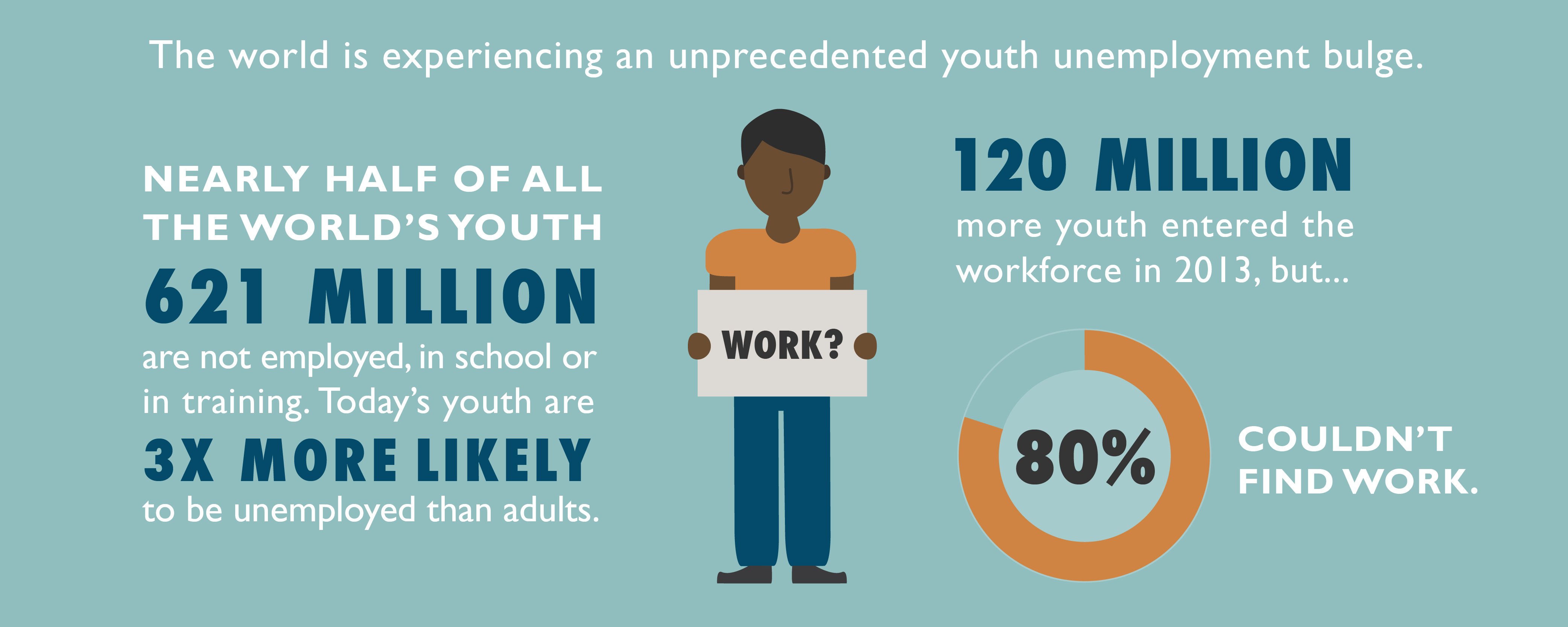 The world is experiencing an unprecedented youth unemployment bulge.

NEARLY HALF OF ALL THE WORLD'S YOUTH

621 MILLION

are not employed, in school or in training. Today's youth are

3X MORE LIKELY

to be unemployed than adults.

WORK?

120 MILLION

more youth entered the workforce in 2013, but...

80%

COULDN'T FIND WORK.