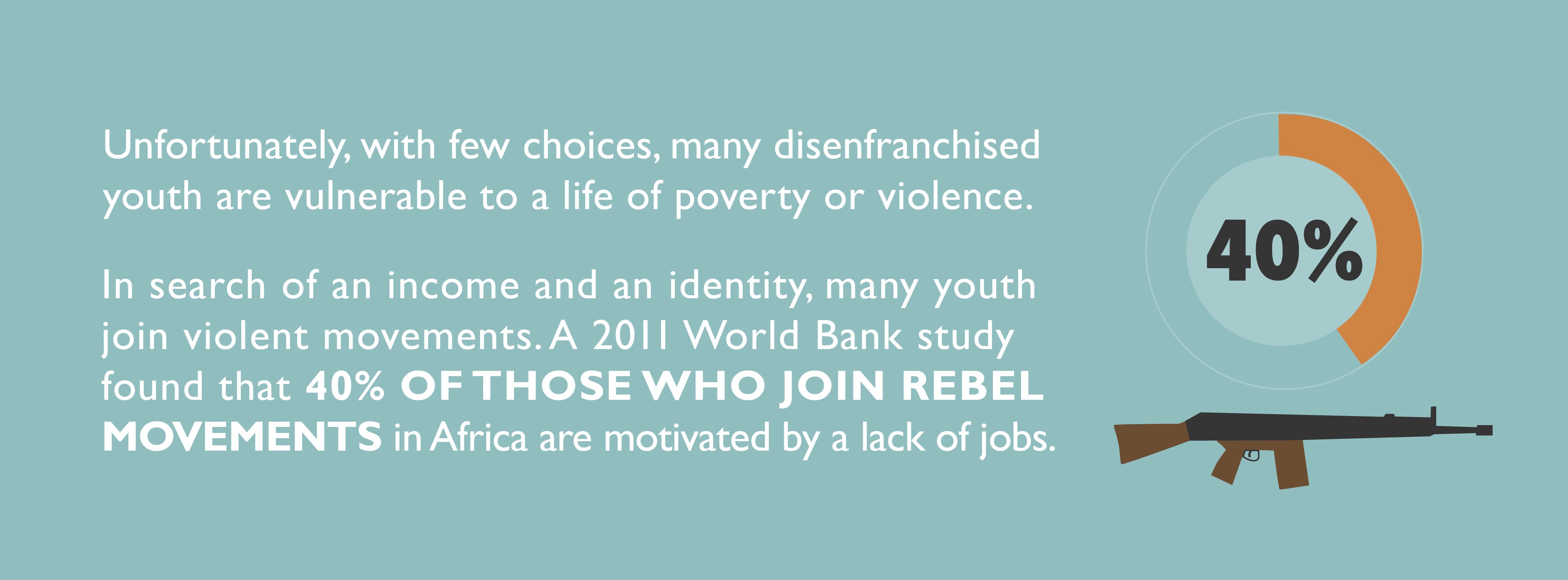 Unfortunately, with few choices, many disenfranchised youth are vulnerable to a life of poverty or violence.

In search of an income and an identity, many youth join violent movements. A 2011 World Bank study found that 40% OF THOSE WHO JOIN REBEL MOVEMENTS in Africa are motivated by a lack of jobs.

40%