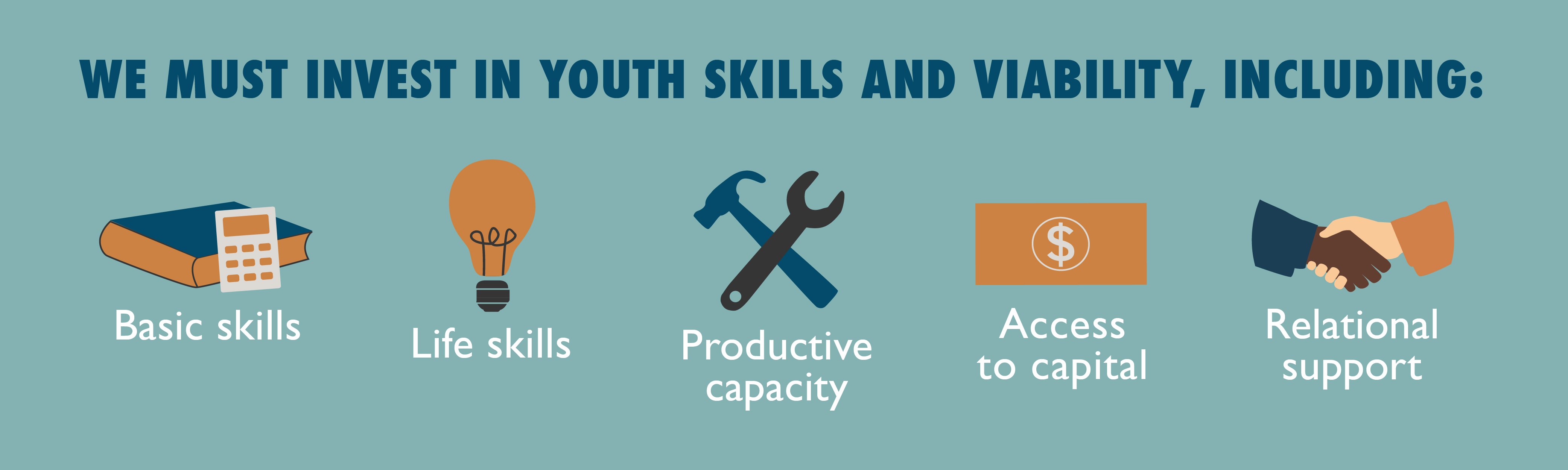 WE MUST INVEST IN YOUTH SKILLS AND VIABILITY, INCLUDING:

Basic skills

Life skills

Productive capacity

$

Access to capital

Relational support