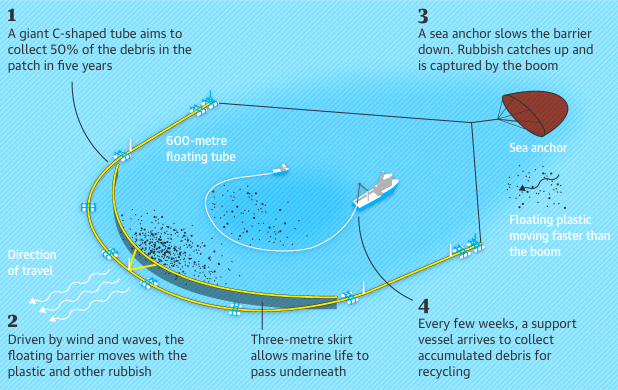 1
A giant C-shaped tube aims to collect 50% of the debris in the patch in five years

3
A sea anchor slows the barrier down. Rubbish catches up and is captured by the boom

600-metre floating tube

Sea anchor

Floating plastic moving faster than the boom

Direction of travel

2
Driven by wind and waves, the floating barrier moves with the plastic and other rubbish

Three-metre skirt allows marine life to pass underneath

4
Every few weeks, a support vessel arrives to collect accumulated debris for recycling